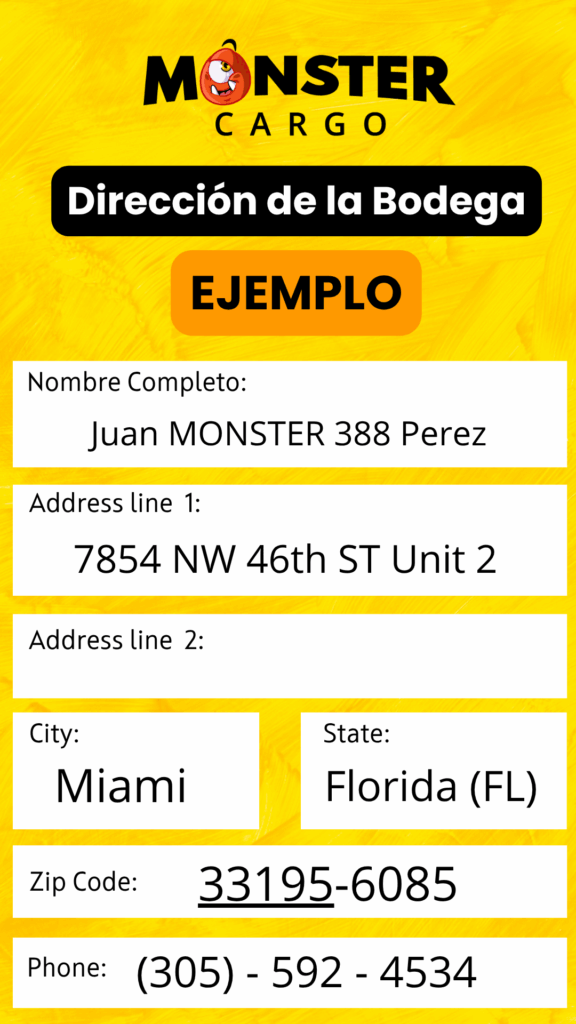 MONSTER
CARGO

Dirección de la Bodega

EJEMPLO

Nombre Completo:
Juan MONSTER 388 Perez

Address line 1:
7854 NW 46th ST Unit 2

Address line 2:

City:
Miami

State:
Florida (FL)

Zip Code:
33195-6085

Phone:
(305) - 592 - 4534